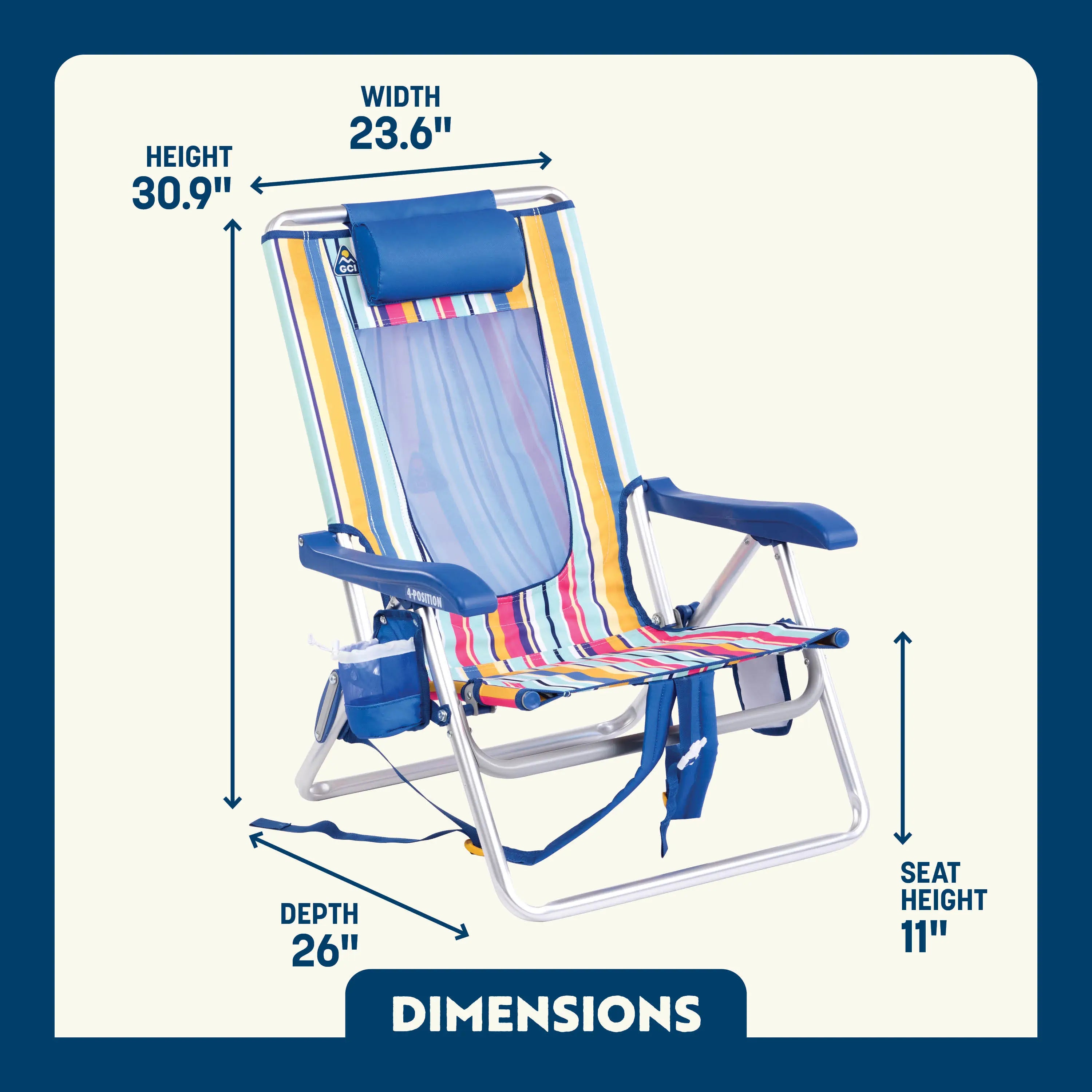 WIDTH
23.6"

HEIGHT
30.9"

GCI

4-POSITION

DEPTH
26"

SEAT HEIGHT
11"

DIMENSIONS